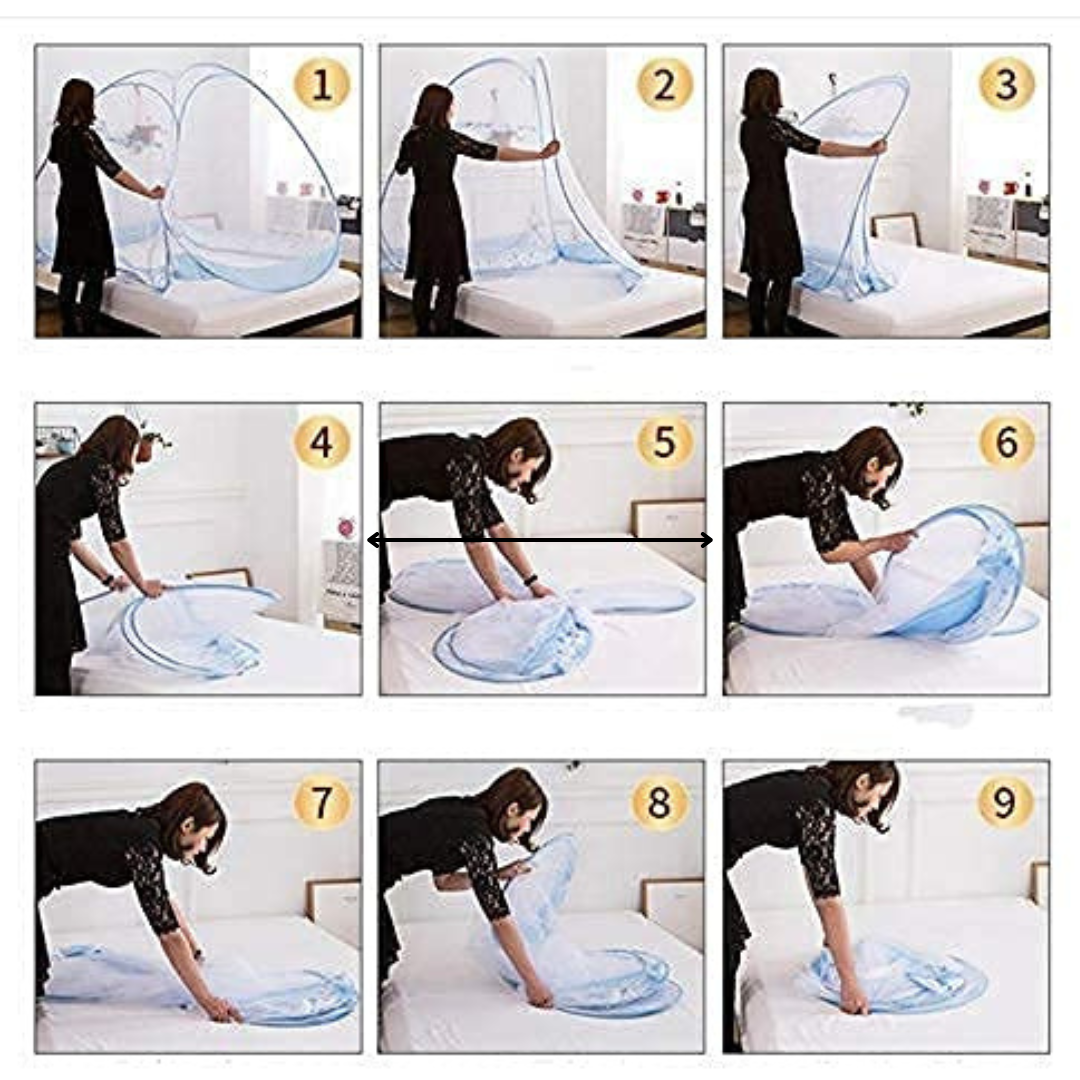 1
2
3
4
5
6
7
8
9