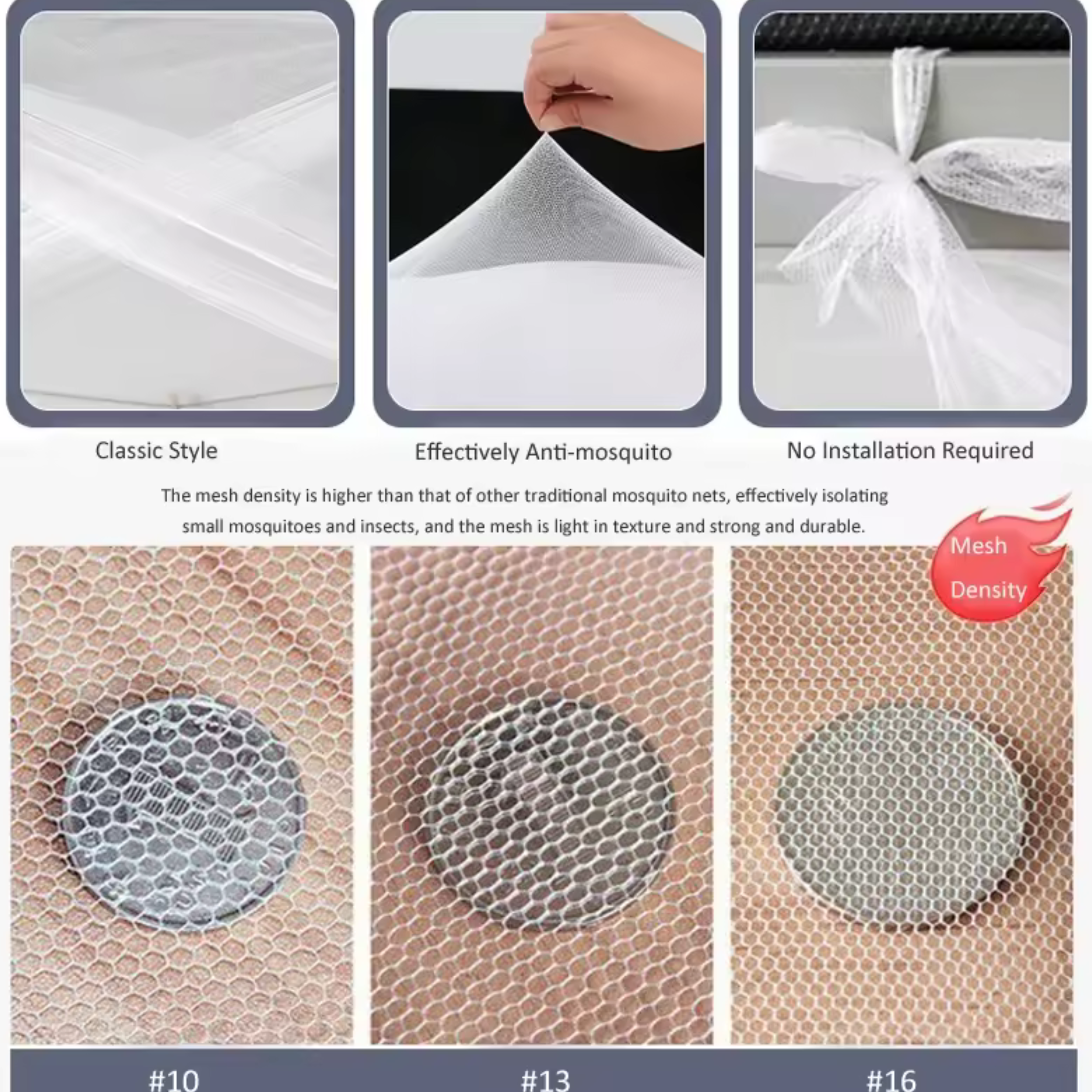 Classic Style

Effectively Anti-mosquito

No Installation Required

The mesh density is higher than that of other traditional mosquito nets, effectively isolating small mosquitoes and insects, and the mesh is light in texture and strong and durable.

Mesh Density

#10

#13

#16