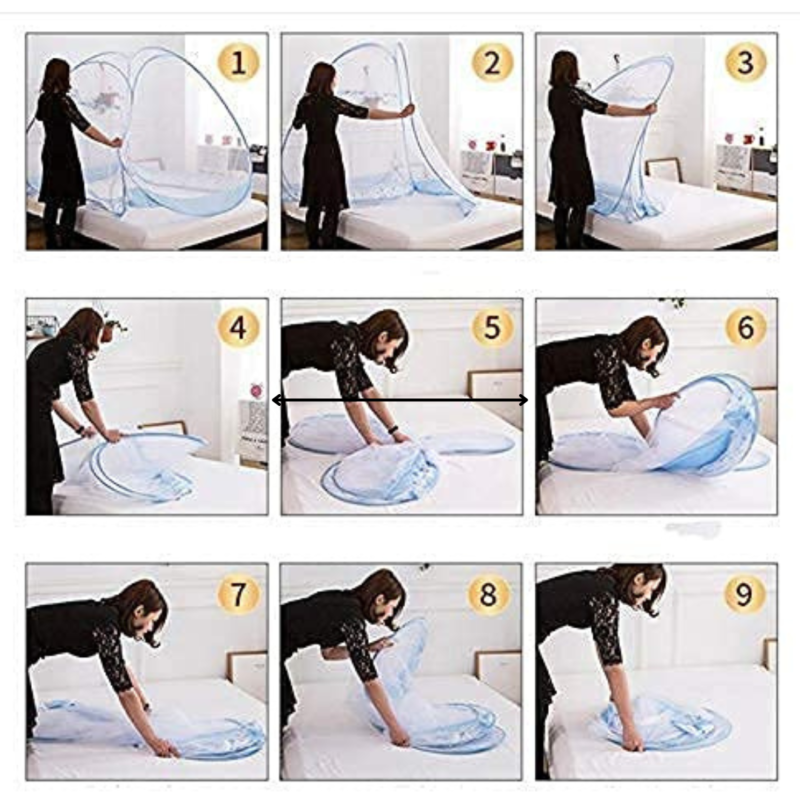 1
2
3
4
5
6
7
8
9